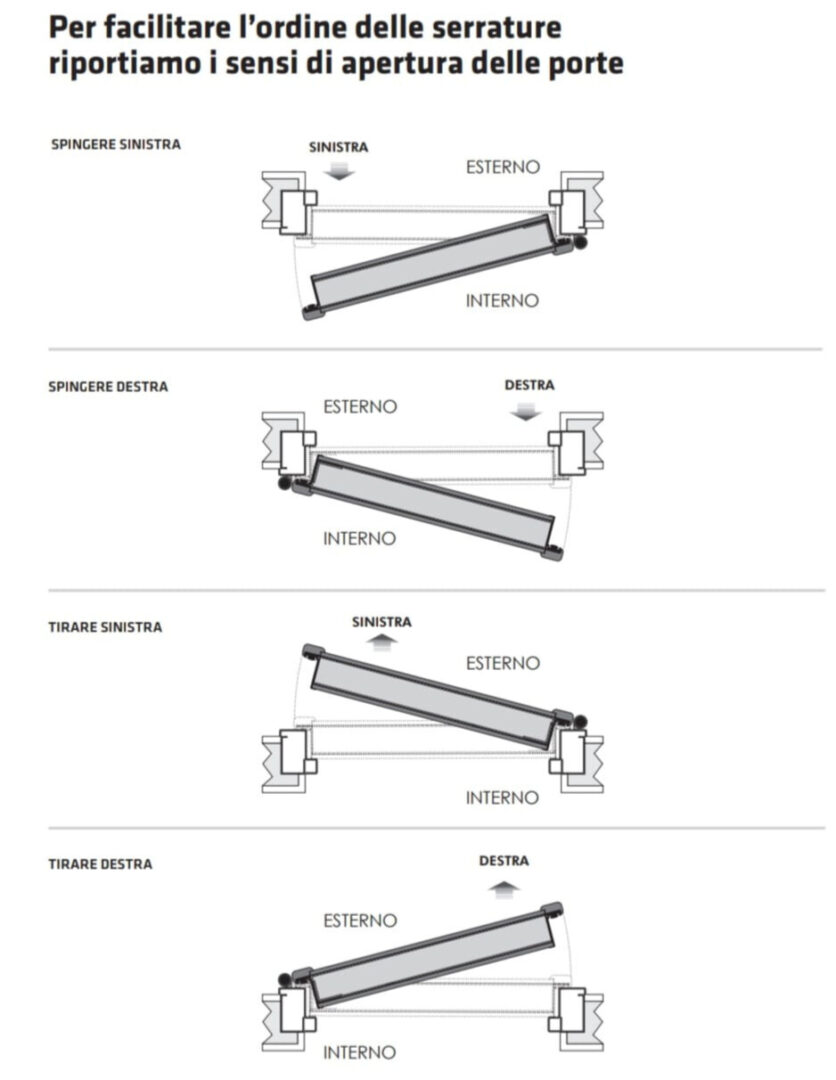 Per facilitare l'ordine delle serrature riportiamo i sensi di apertura delle porte

SPINGERE SINISTRA

SINISTRA

ESTERNO

INTERNO

SPINGERE DESTRA

DESTRA

ESTERNO

INTERNO

TIRARE SINISTRA

SINISTRA

ESTERNO

INTERNO

TIRARE DESTRA

DESTRA

ESTERNO

INTERNO